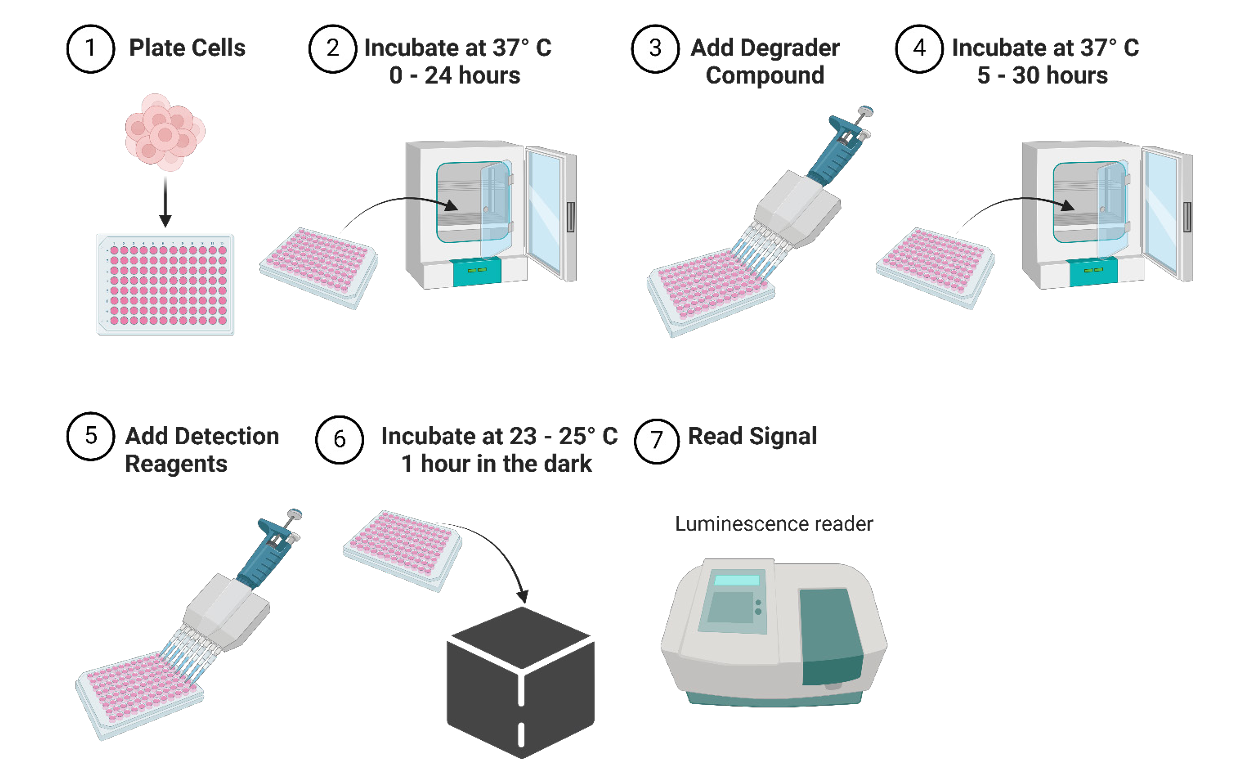 1 Plate Cells

2 Incubate at 37° C 0 - 24 hours

3 Add Degrader Compound

4 Incubate at 37° C 5 - 30 hours

5 Add Detection Reagents

6 Incubate at 23 - 25° C 1 hour in the dark

7 Read Signal

Luminescence reader